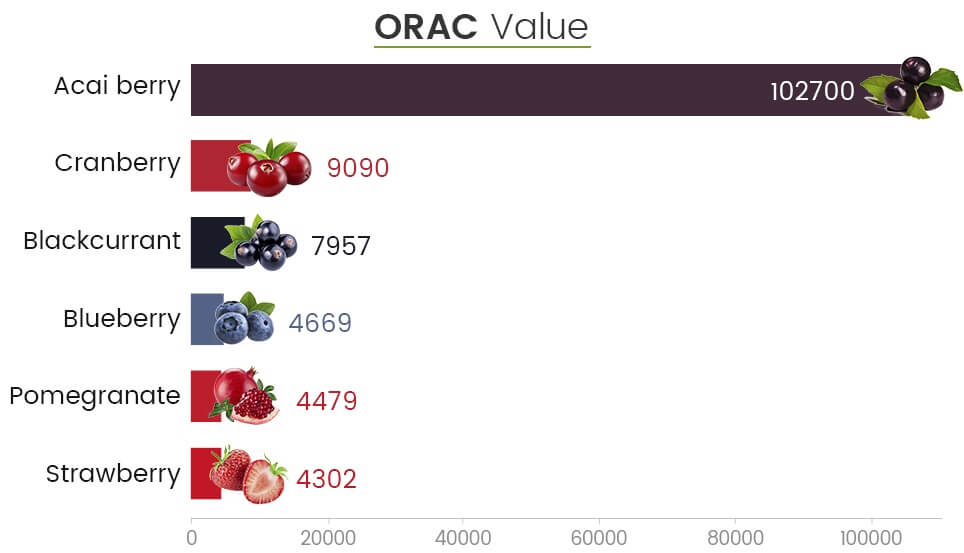 ORAC Value

Acai berry 102700

Cranberry 9090

Blackcurrant 7957

Blueberry 4669

Pomegranate 4479

Strawberry 4302

0 20000 40000 60000 80000 100000